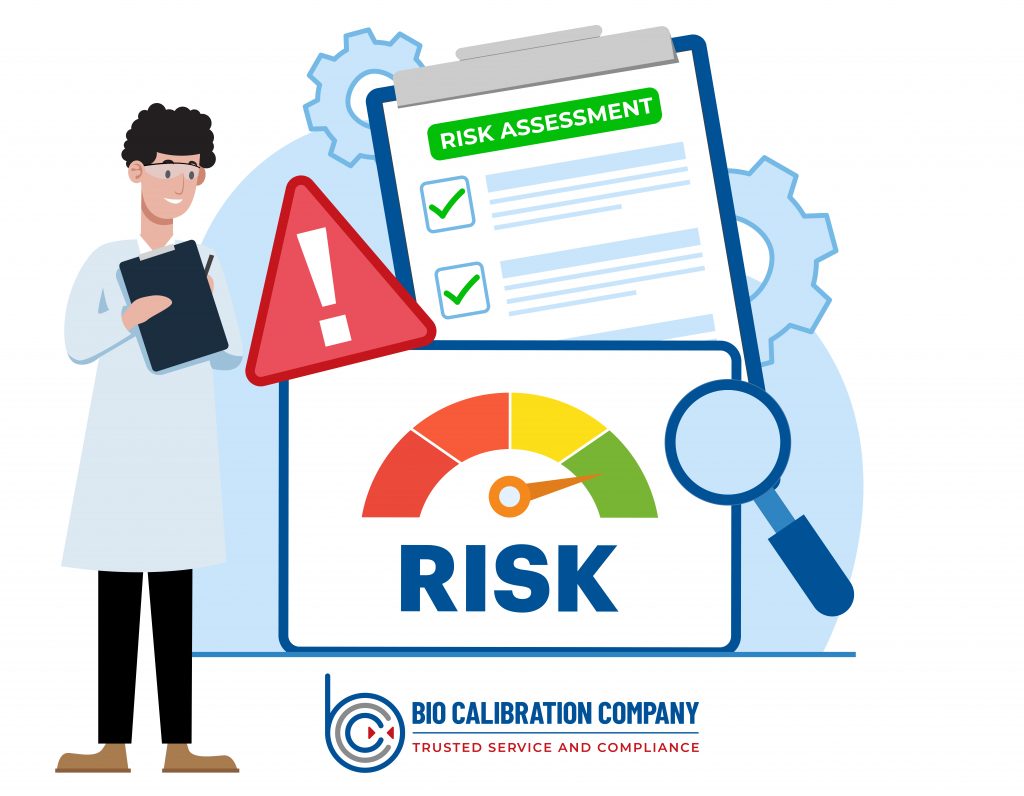 RISK ASSESSMENT

!

RISK

BIO CALIBRATION COMPANY
TRUSTED SERVICE AND COMPLIANCE