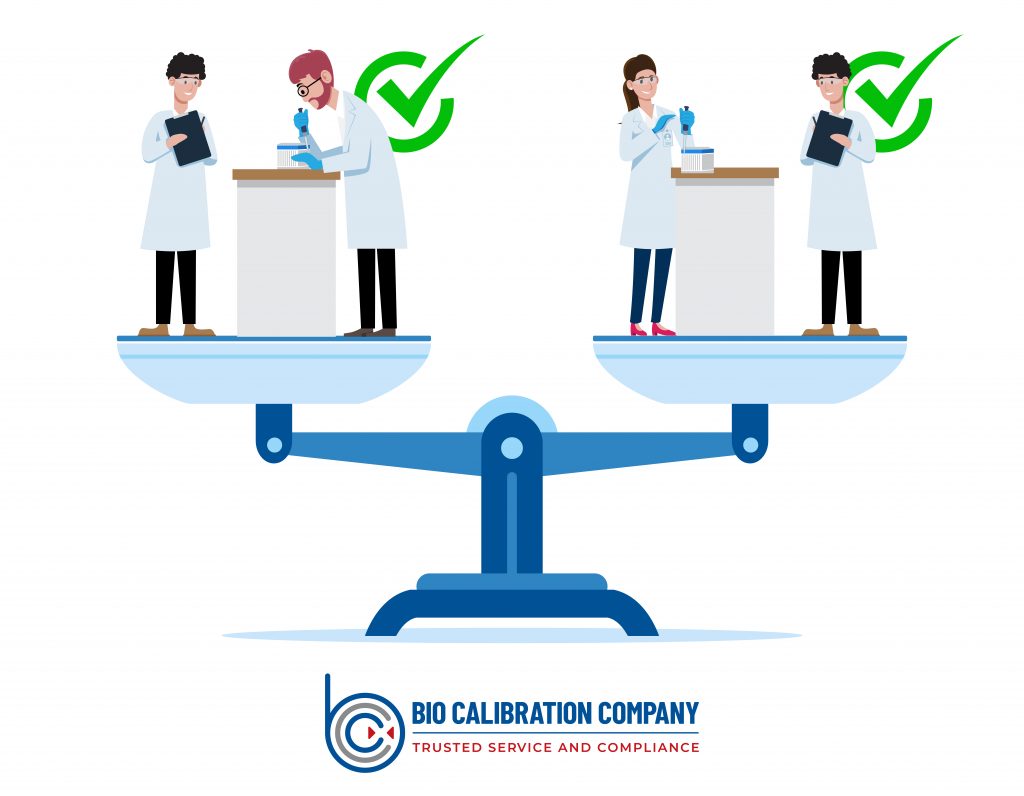 BIO CALIBRATION COMPANY
TRUSTED SERVICE AND COMPLIANCE